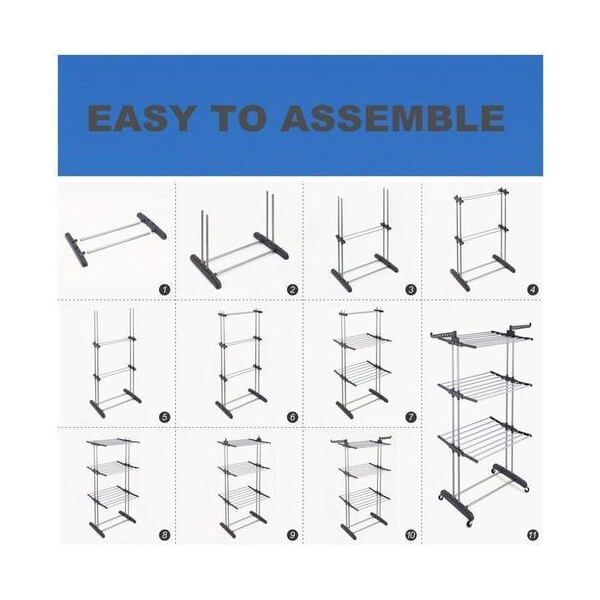 EASY TO ASSEMBLE

1

2

3

4

5

6

7

8

9

10

11