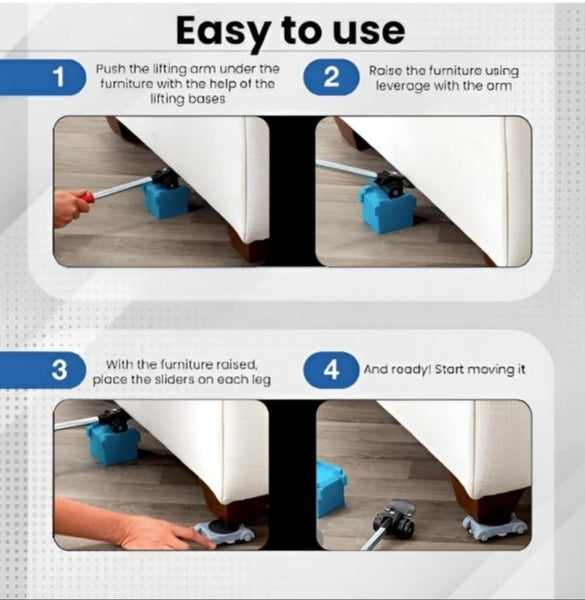 Easy to use

1

Push the lifting arm under the furniture with the help of the lifting bases

2

Raise the furniture using leverage with the arm

3

With the furniture raised, place the sliders on each leg

4

And ready! Start moving it