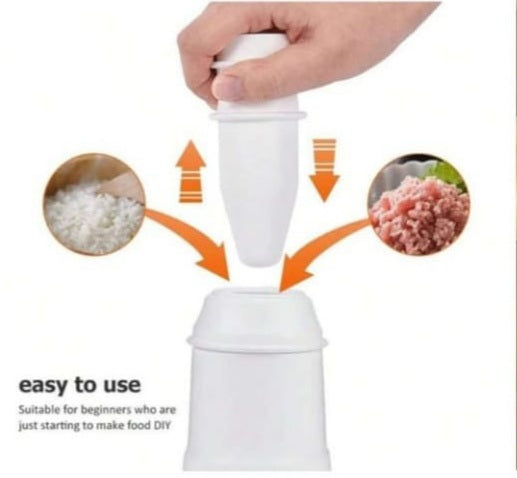 easy to use

Suitable for beginners who are just starting to make food DIY