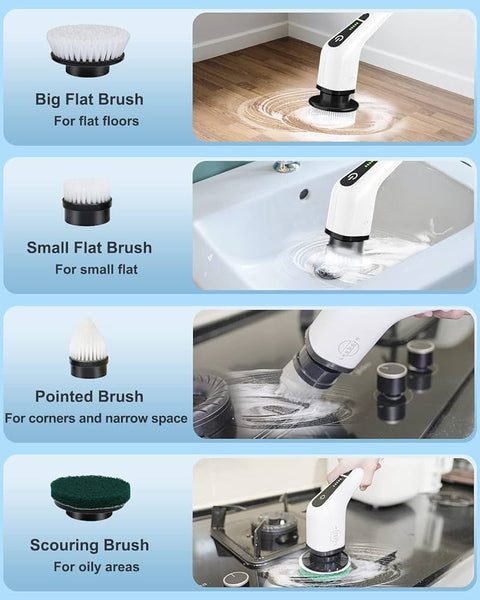 Big Flat Brush
For flat floors

Small Flat Brush
For small flat

Pointed Brush
For corners and narrow space

Scouring Brush
For oily areas