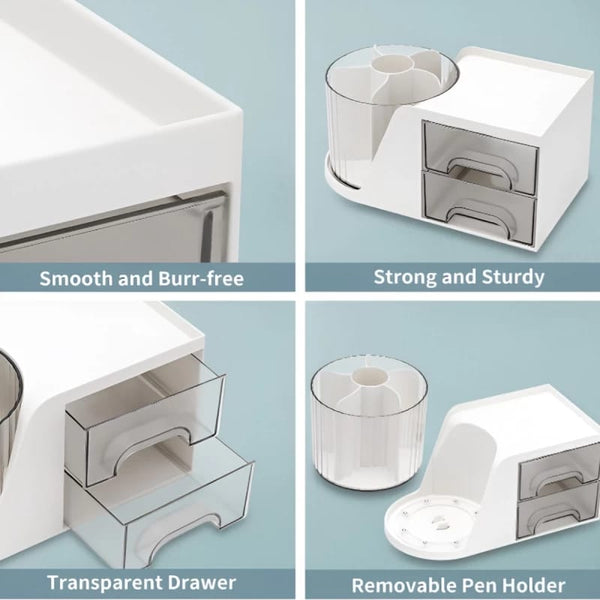 Smooth and Burr-free

Strong and Sturdy

Transparent Drawer

Removable Pen Holder