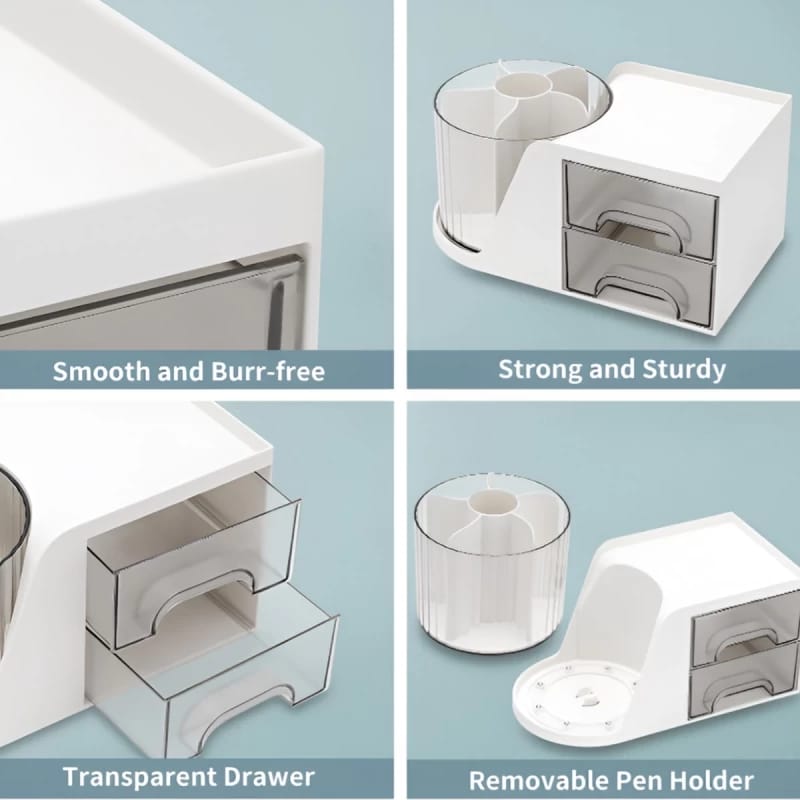 Smooth and Burr-free

Strong and Sturdy

Transparent Drawer

Removable Pen Holder