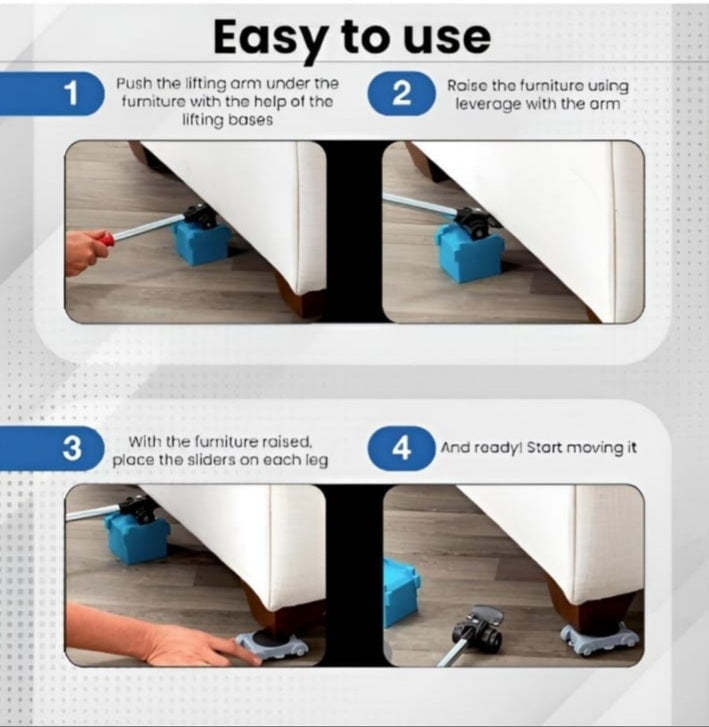 Easy to use

1 Push the lifting arm under the furniture with the help of the lifting bases

2 Raise the furniture using leverage with the arm

3 With the furniture raised, place the sliders on each leg

4 And ready! Start moving it