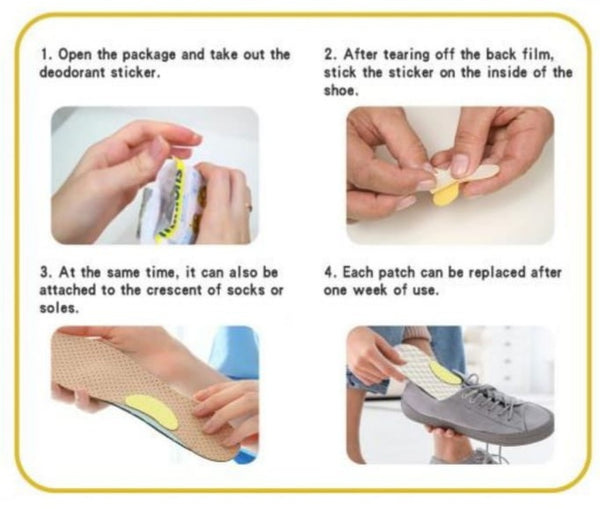 1. Open the package and take out the deodorant sticker.

2. After tearing off the back film, stick the sticker on the inside of the shoe.

3. At the same time, it can also be attached to the crescent of socks or soles.

4. Each patch can be replaced after one week of use.