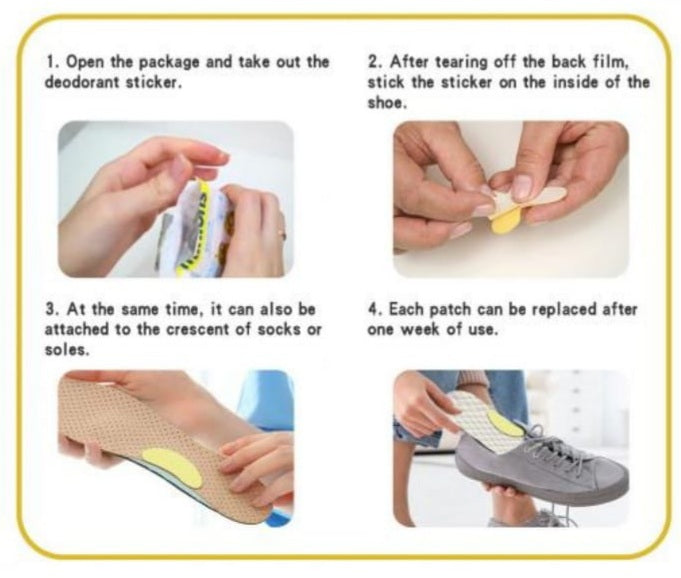 1. Open the package and take out the deodorant sticker.

2. After tearing off the back film, stick the sticker on the inside of the shoe.

3. At the same time, it can also be attached to the crescent of socks or soles.

4. Each patch can be replaced after one week of use.