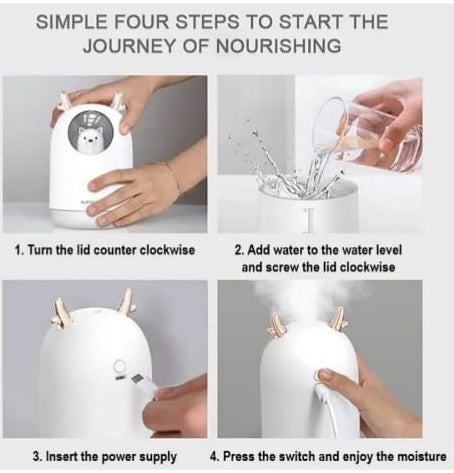 SIMPLE FOUR STEPS TO START THE JOURNEY OF NOURISHING

1. Turn the lid counter clockwise

2. Add water to the water level and screw the lid clockwise

3. Insert the power supply

4. Press the switch and enjoy the moisture