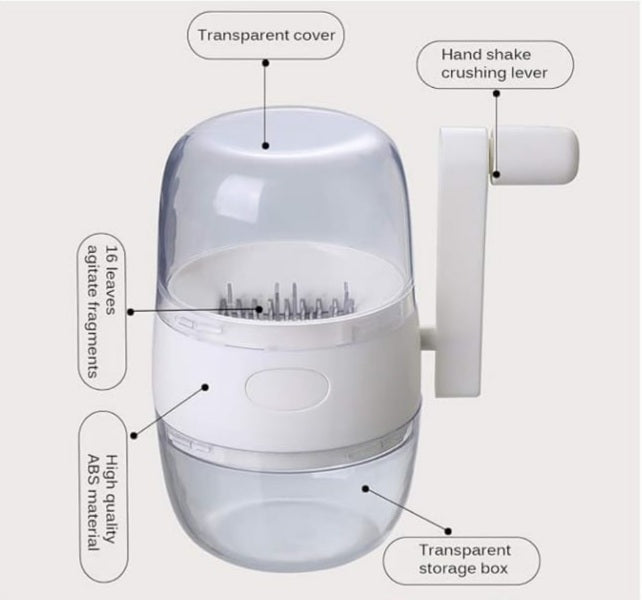 Transparent cover

Hand shake crushing lever

16 leaves agitate fragments

High quality ABS material

Transparent storage box