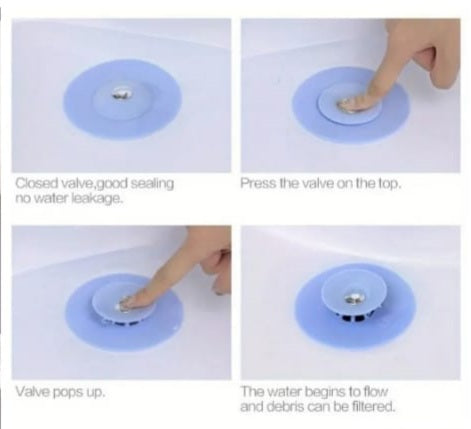 Closed valve,good sealing no water leakage.

Press the valve on the top.

Valve pops up.

The water begins to flow and debris can be filtered.