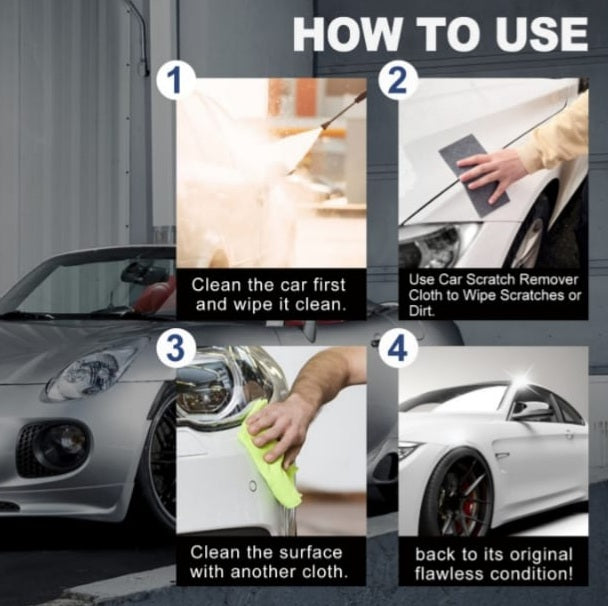 HOW TO USE

1

Clean the car first and wipe it clean.

2

Use Car Scratch Remover Cloth to Wipe Scratches or Dirt.

3

Clean the surface with another cloth.

4

back to its original flawless condition!